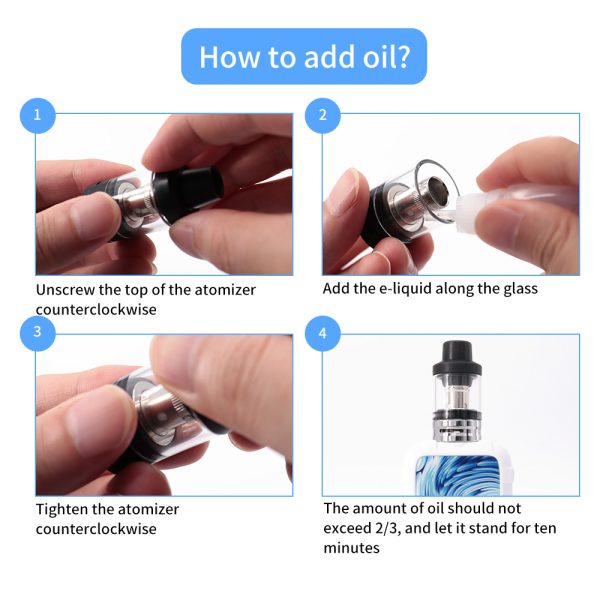 How to add oil?

1

Unscrew the top of the atomizer counterclockwise

2

Add the e-liquid along the glass

3

Tighten the atomizer counterclockwise

4

The amount of oil should not exceed 2/3, and let it stand for ten minutes